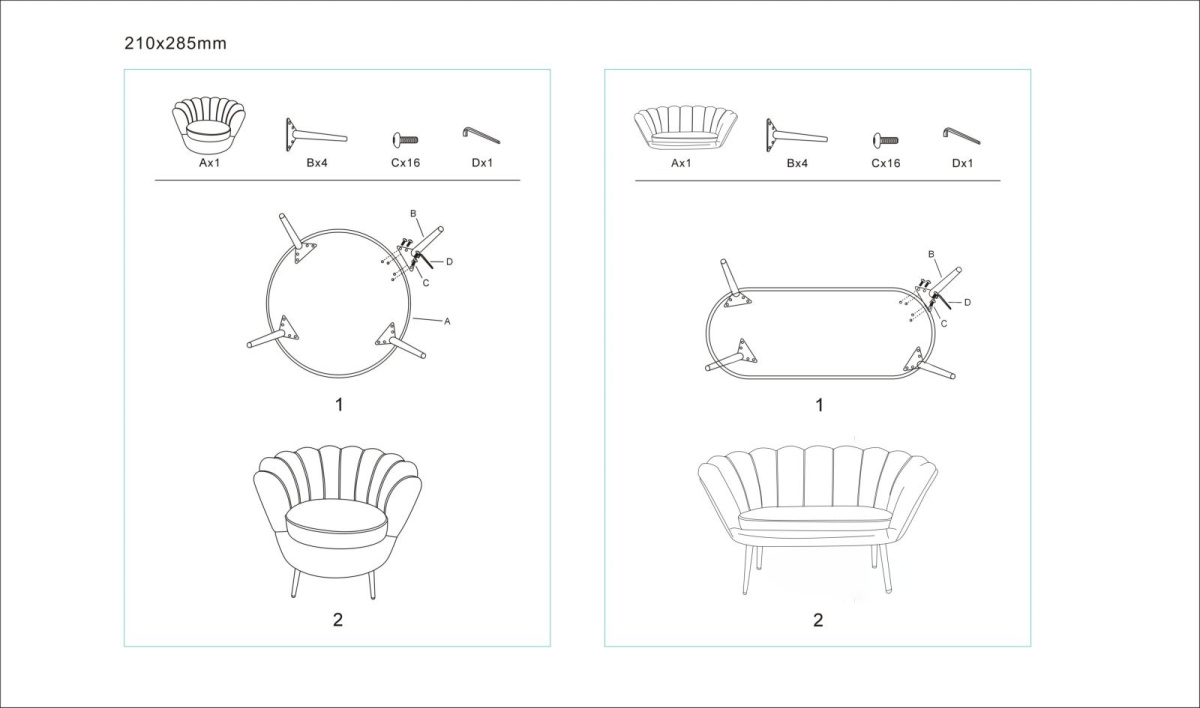 210x285mm

Ax1
Bx4
Cx16
Dx1

B
D
C
A

1

2

Ax1
Bx4
Cx16
Dx1

B
D
C

1

2