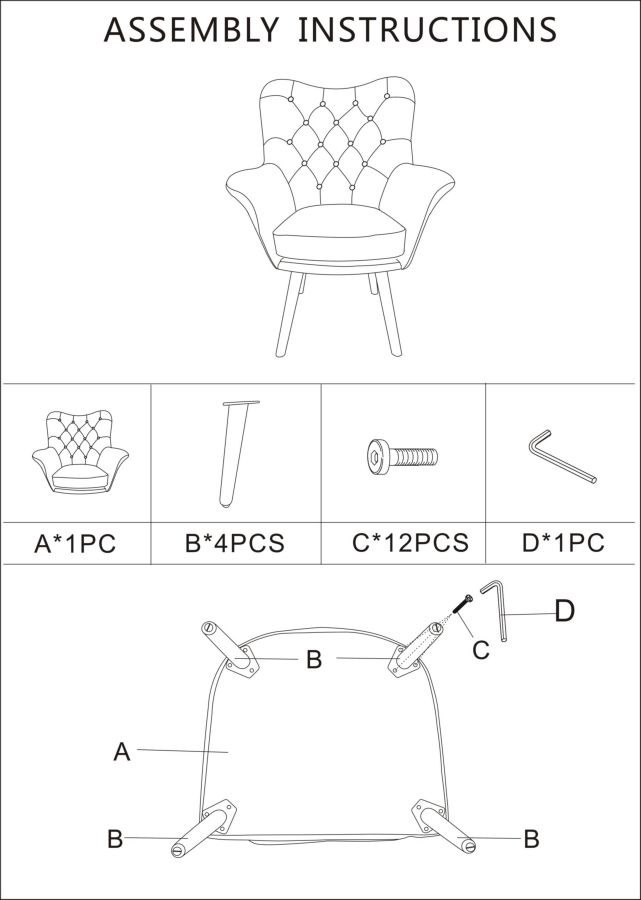 ASSEMBLY INSTRUCTIONS

| A*1PC | B*4PCS | C*12PCS | D*1PC |
|---|---|---|---|

D
B
C
A
B
B