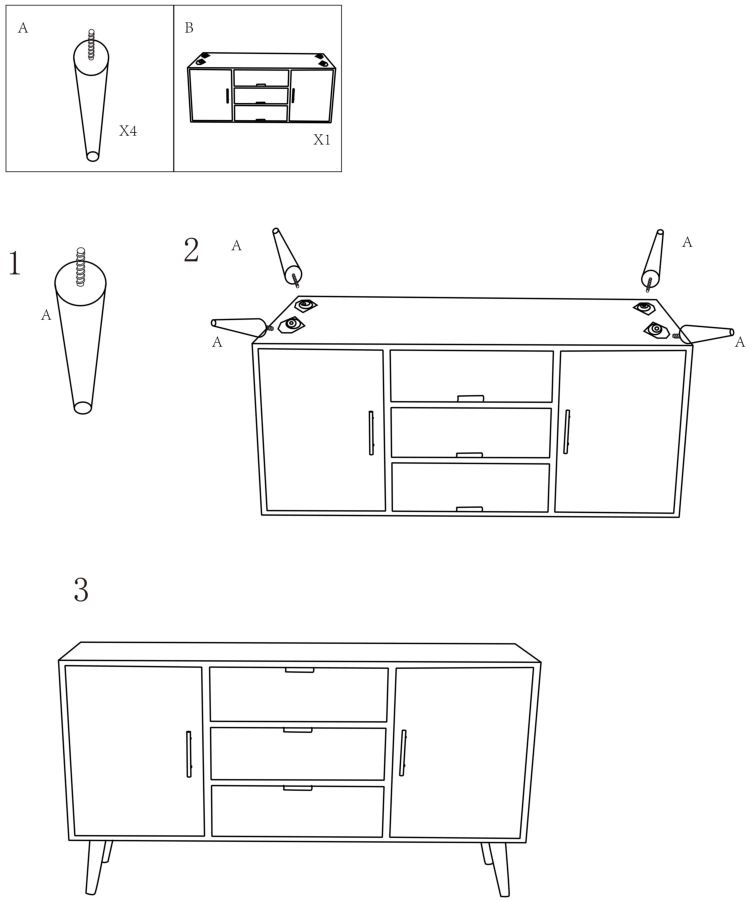 A
X4

B
X1

1
A

2
A
A
A
A

3