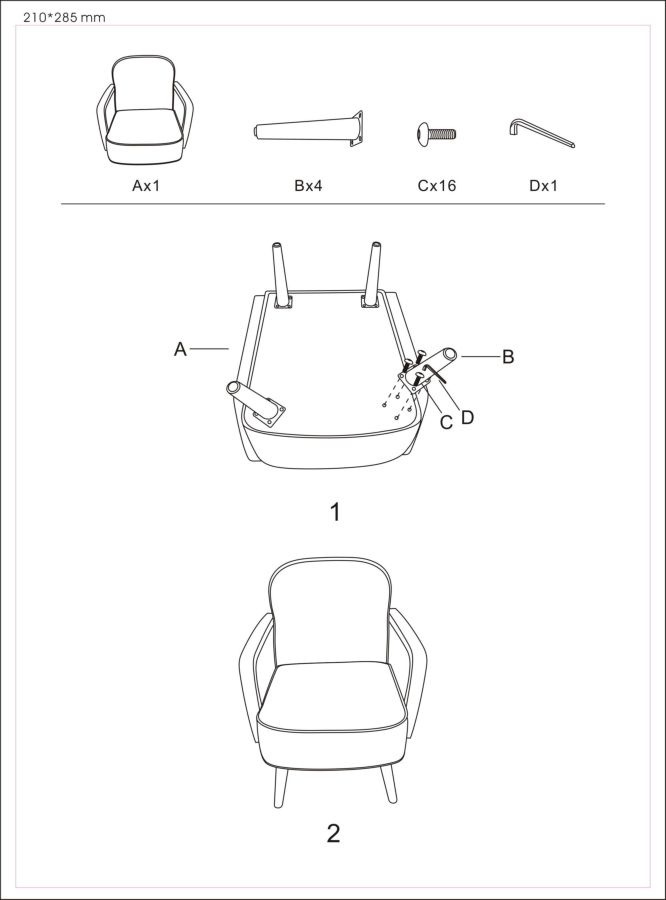 210*285 mm

Ax1

Bx4

Cx16

Dx1

A

B

C

D

1

2