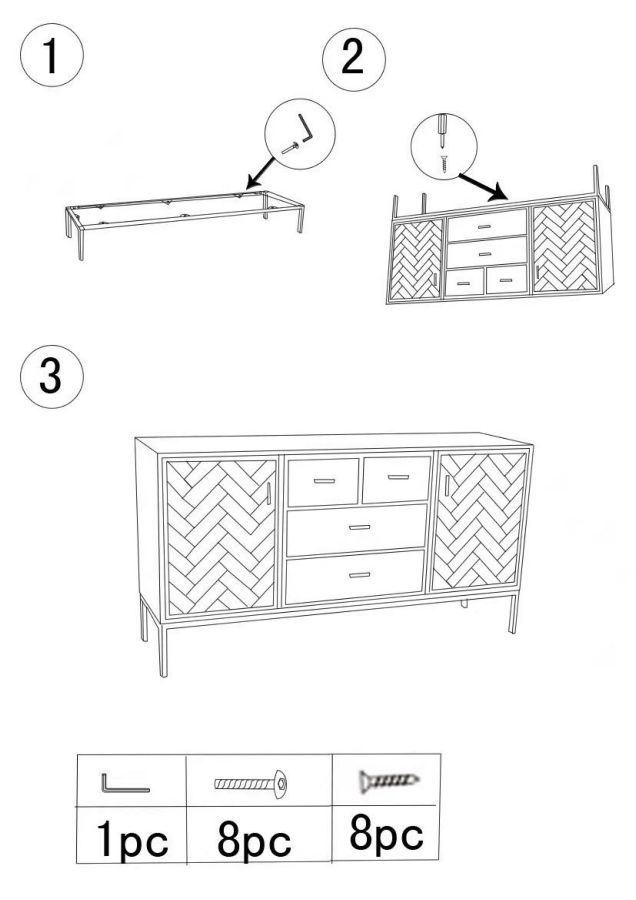 1

2

3

|  |  |  |
|---|---|---|
| 1pc | 8pc | 8pc |