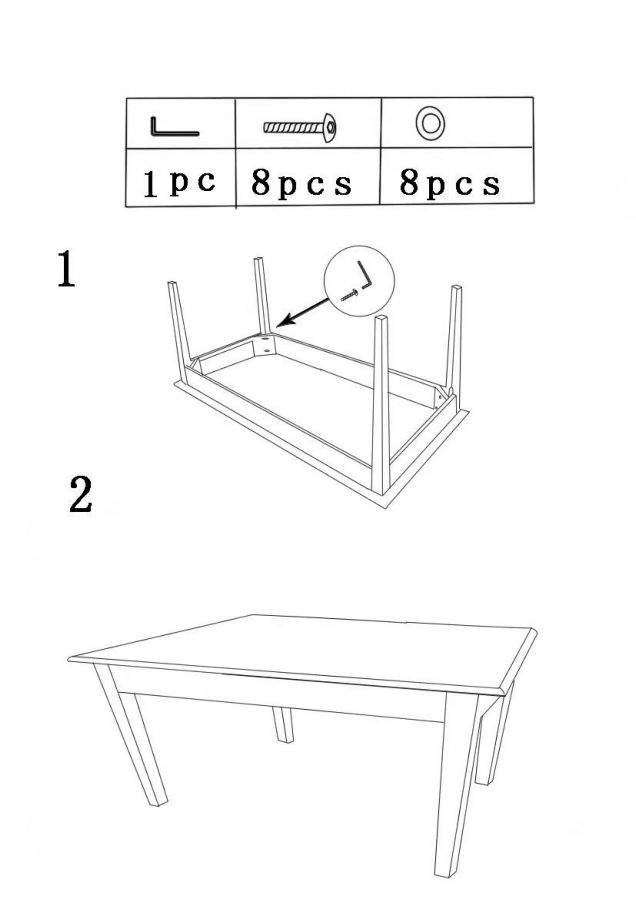 | | | |
|---|---|---|
| 1pc | 8pcs | 8pcs |

1

2