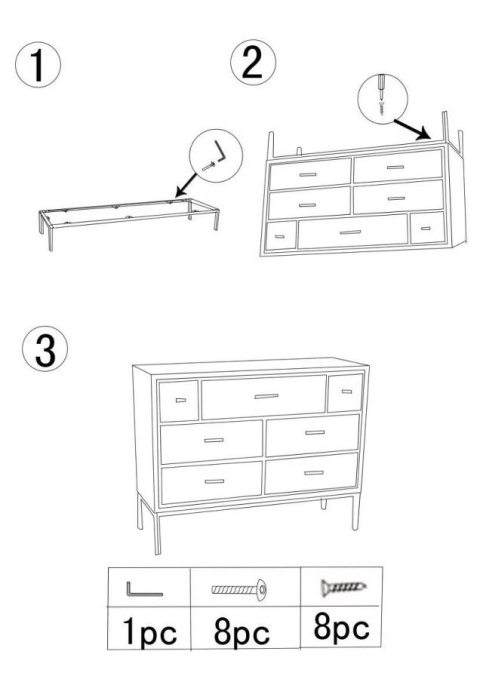 1

2

3

| | | |
|---|---|---|
| 1pc | 8pc | 8pc |