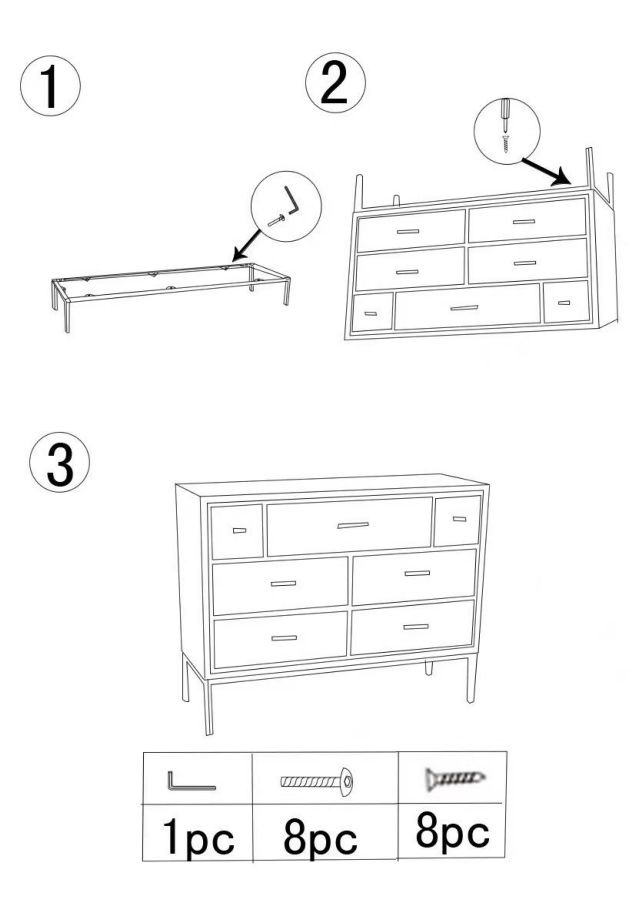 1

2

3

| | | |
|---|---|---|
| 1pc | 8pc | 8pc |